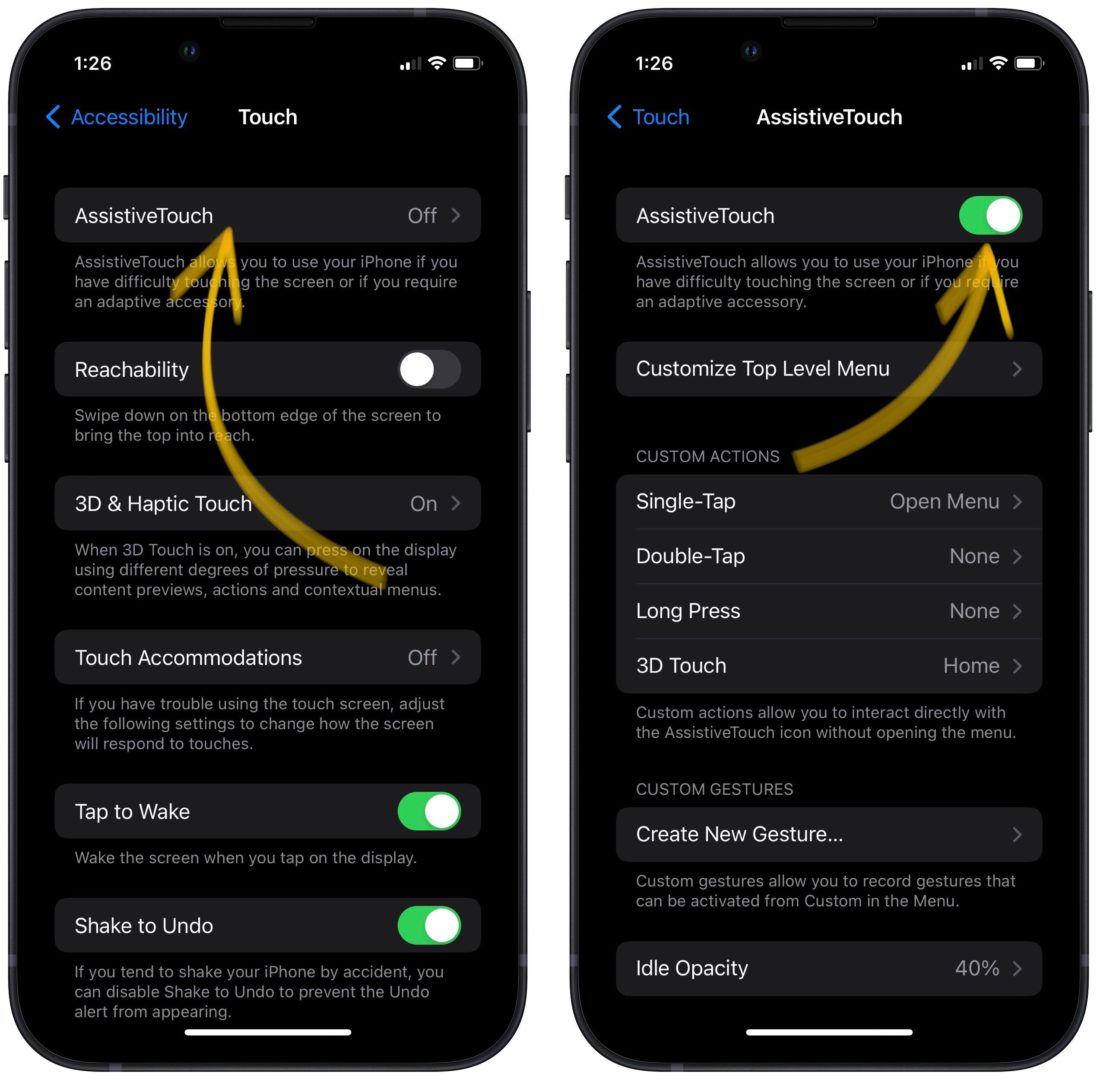 1:26

Accessibility Touch

AssistiveTouch Off

AssistiveTouch allows you to use your iPhone if you have difficulty touching the screen or if you require an adaptive accessory.

Reachability

Swipe down on the bottom edge of the screen to bring the top into reach.

3D & Haptic Touch On

When 3D Touch is on, you can press on the display using different degrees of pressure to reveal content previews, actions and contextual menus.

Touch Accommodations Off

If you have trouble using the touch screen, adjust the following settings to change how the screen will respond to touches.

Tap to Wake

Wake the screen when you tap on the display.

Shake to Undo

If you tend to shake your iPhone by accident, you can disable Shake to Undo to prevent the Undo alert from appearing.

1:26

Touch AssistiveTouch

AssistiveTouch

AssistiveTouch allows you to use your iPhone if you have difficulty touching the screen or if you require an adaptive accessory.

Customize Top Level Menu

CUSTOM ACTIONS

Single-Tap Open Menu

Double-Tap None

Long Press None

3D Touch Home

Custom actions allow you to interact directly with the AssistiveTouch icon without opening the menu.

CUSTOM GESTURES

Create New Gesture...

Custom gestures allow you to record gestures that can be activated from Custom in the Menu.

Idle Opacity 40%