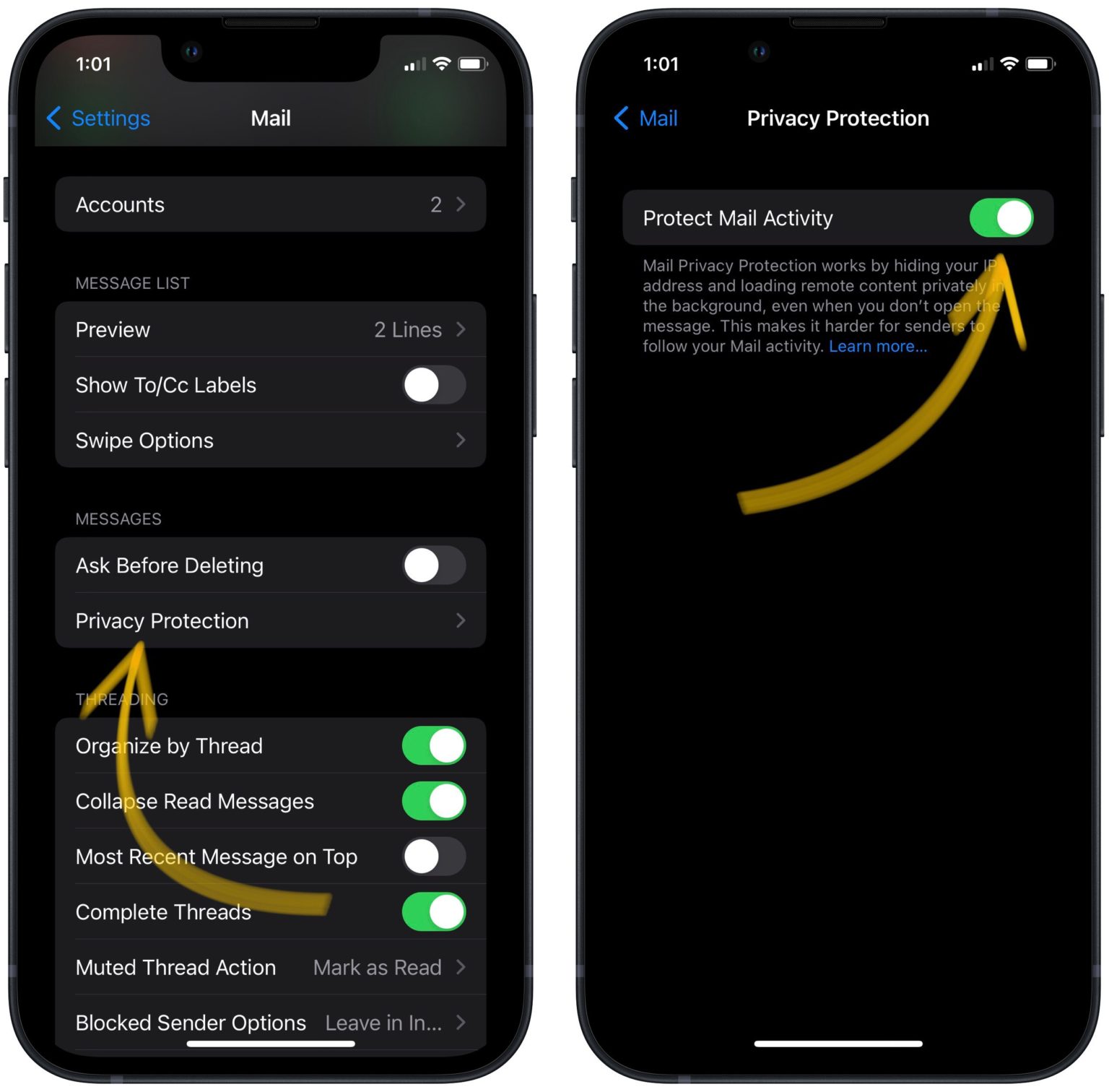 1:01

Settings Mail

Accounts 2

MESSAGE LIST

Preview 2 Lines

Show To/Cc Labels

Swipe Options

MESSAGES

Ask Before Deleting

Privacy Protection

THREADING

Organize by Thread

Collapse Read Messages

Most Recent Message on Top

Complete Threads

Muted Thread Action Mark as Read

Blocked Sender Options Leave in In...

1:01

Mail Privacy Protection

Protect Mail Activity

Mail Privacy Protection works by hiding your IP address and loading remote content privately in the background, even when you don't open the message. This makes it harder for senders to follow your Mail activity. Learn more...